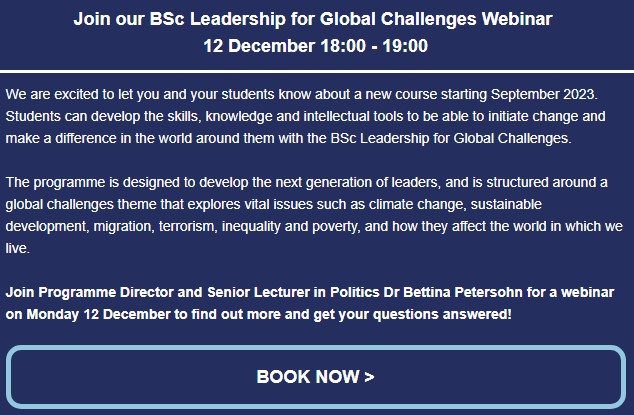 Join our BSc Leadership for Global Challenges Webinar
12 December 18:00 - 19:00

We are excited to let you and your students know about a new course starting September 2023. Students can develop the skills, knowledge and intellectual tools to be able to initiate change and make a difference in the world around them with the BSc Leadership for Global Challenges.

The programme is designed to develop the next generation of leaders, and is structured around a global challenges theme that explores vital issues such as climate change, sustainable development, migration, terrorism, inequality and poverty, and how they affect the world in which we live.

Join Programme Director and Senior Lecturer in Politics Dr Bettina Petersohn for a webinar on Monday 12 December to find out more and get your questions answered!

BOOK NOW >